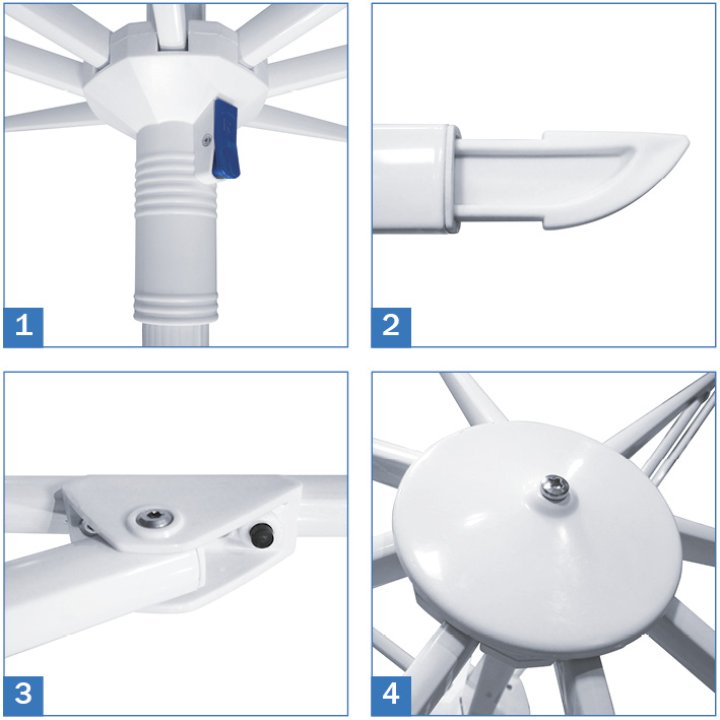 1

2

3

4