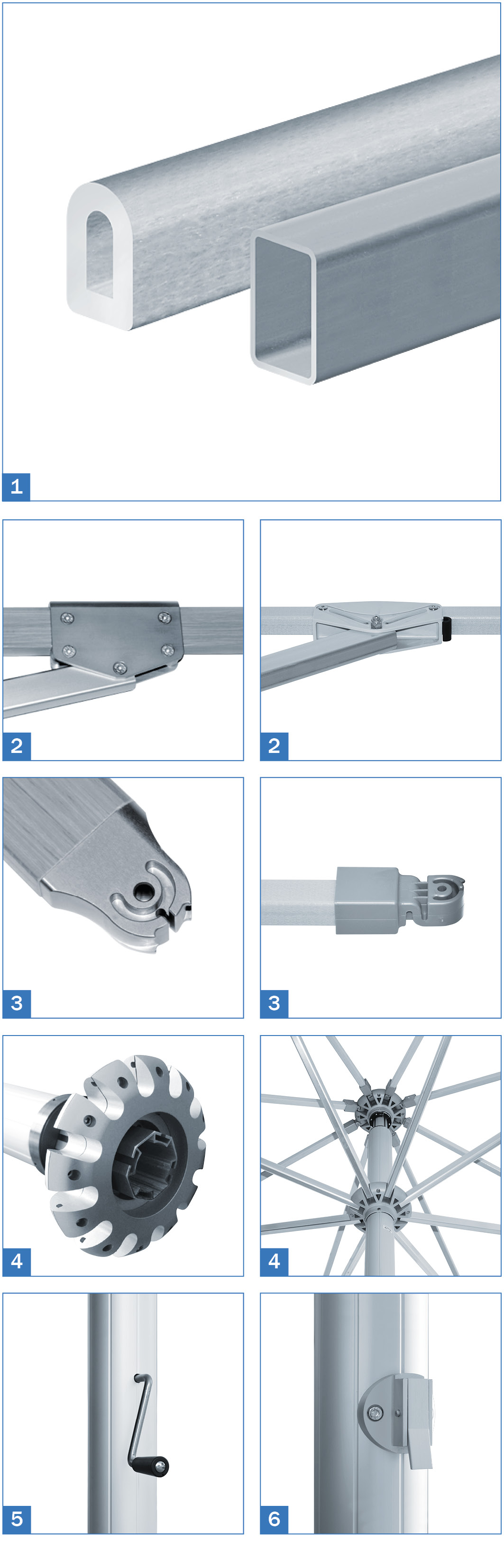 1

2

2

3

3

4

4

5

6