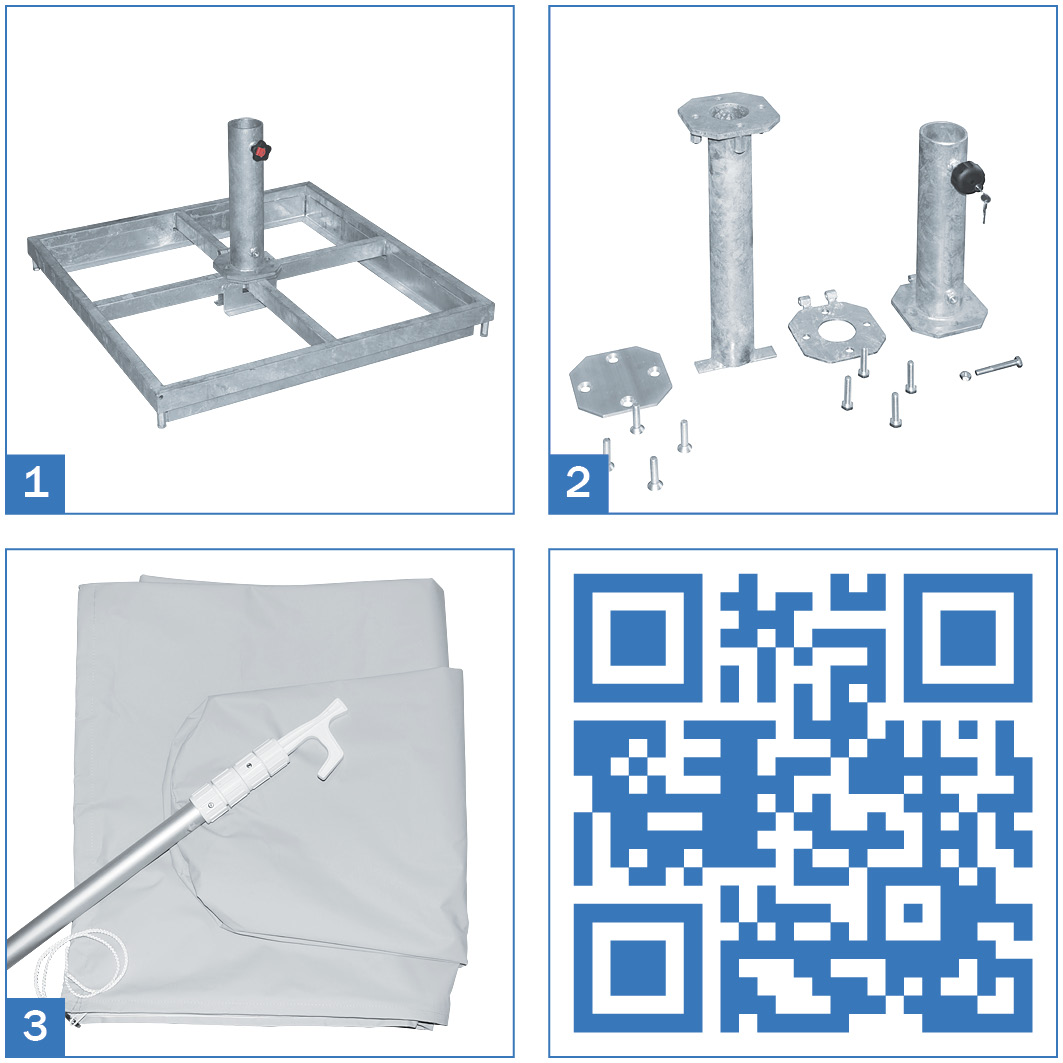 1

2

3